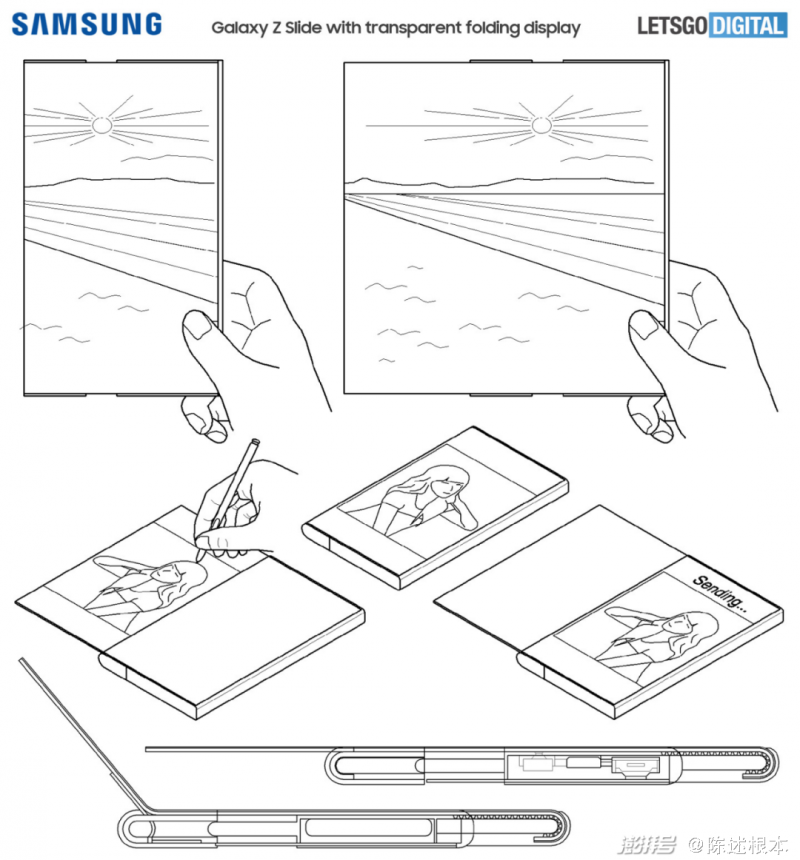 SAMSUNG Galaxy Z Slide with transparent folding display LETSGO DIGITAL

Sending...

澎湃号 @陈述根本